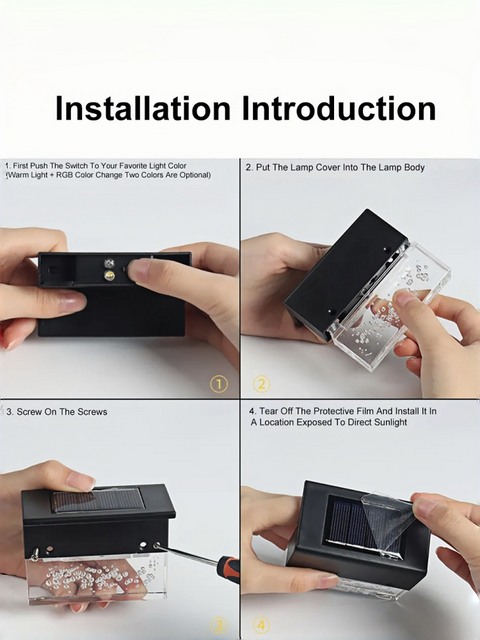 Installation Introduction

1. First Push The Switch To Your Favorite Light Color (Warm Light + RGB Color Change Two Colors Are Optional)

①

2. Put The Lamp Cover Into The Lamp Body

②

3. Screw On The Screws

③

4. Tear Off The Protective Film And Install It In A Location Exposed To Direct Sunlight

④